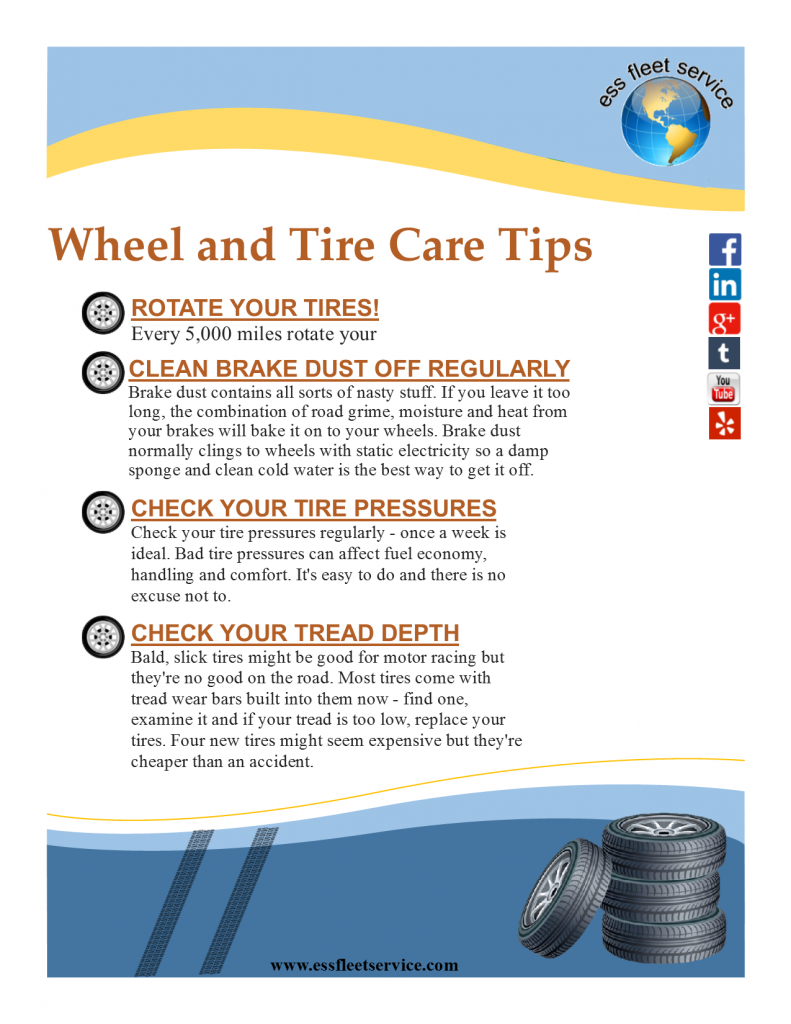 ess fleet service

Wheel and Tire Care Tips

f
in
g+
t
You Tube

ROTATE YOUR TIRES!
Every 5,000 miles rotate your

CLEAN BRAKE DUST OFF REGULARLY
Brake dust contains all sorts of nasty stuff. If you leave it too long, the combination of road grime, moisture and heat from your brakes will bake it on to your wheels. Brake dust normally clings to wheels with static electricity so a damp sponge and clean cold water is the best way to get it off.

CHECK YOUR TIRE PRESSURES
Check your tire pressures regularly - once a week is ideal. Bad tire pressures can affect fuel economy, handling and comfort. It's easy to do and there is no excuse not to.

CHECK YOUR TREAD DEPTH
Bald, slick tires might be good for motor racing but they're no good on the road. Most tires come with tread wear bars built into them now - find one, examine it and if your tread is too low, replace your tires. Four new tires might seem expensive but they're cheaper than an accident.

www.essfleetservice.com